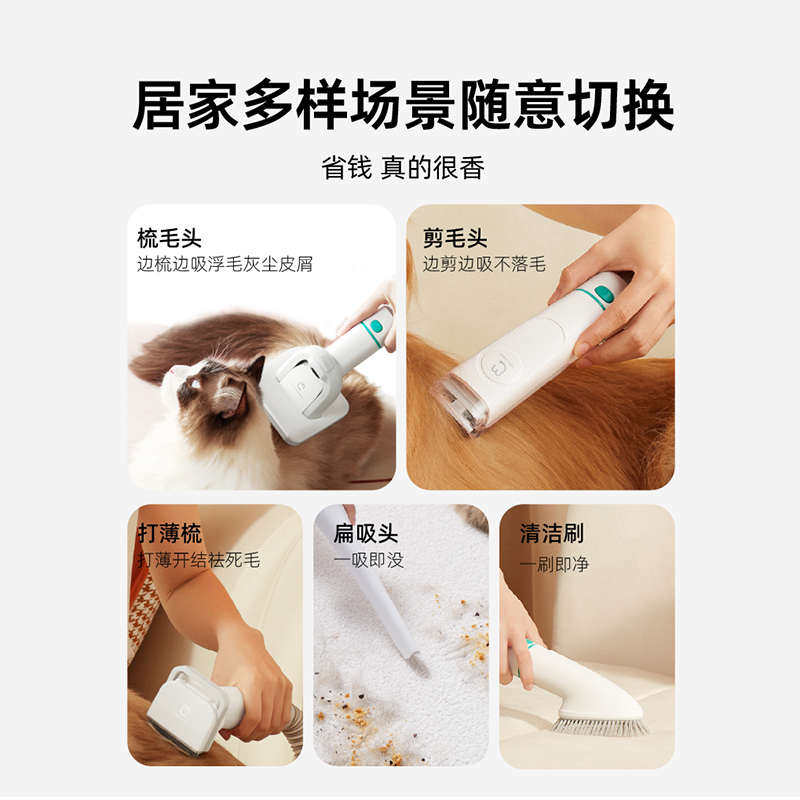 居家多样场景随意切换

省钱 真的很香

梳毛头
边梳边吸浮毛灰尘皮屑

剪毛头
边剪边吸不落毛

打薄梳
打薄开结祛死毛

扁吸头
一吸即没

清洁刷
一刷即净