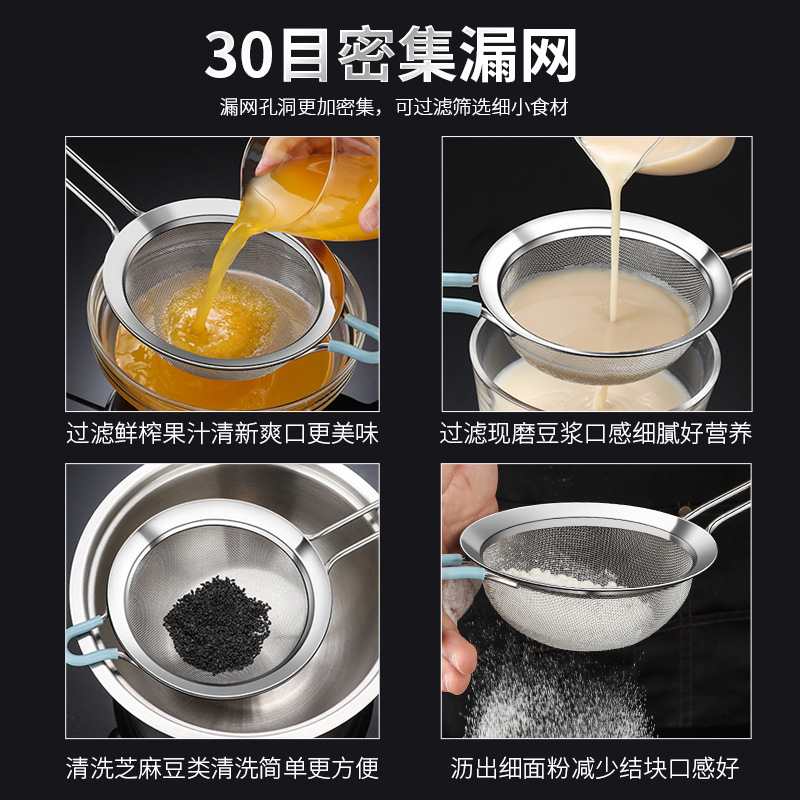 30目密集漏网

漏网孔洞更加密集，可过滤筛选细小食材

过滤鲜榨果汁清新爽口更美味

过滤现磨豆浆口感细腻好营养

清洗芝麻豆类清洗简单更方便

沥出细面粉减少结块口感好