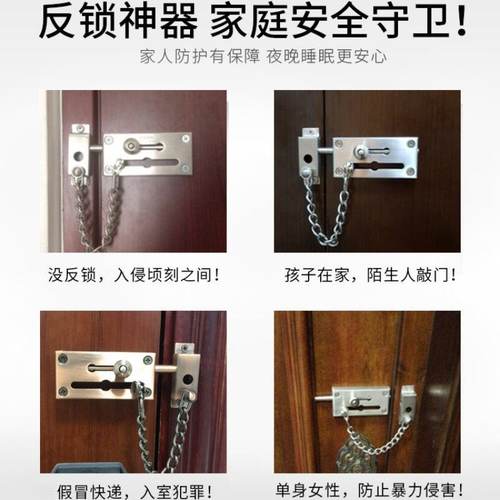 反锁神器 家庭安全守卫!

家人防护有保障 夜晚睡眠更安心

没反锁，入侵顷刻之间!

孩子在家，陌生人敲门!

假冒快递，入室犯罪!

单身女性，防止暴力侵害!