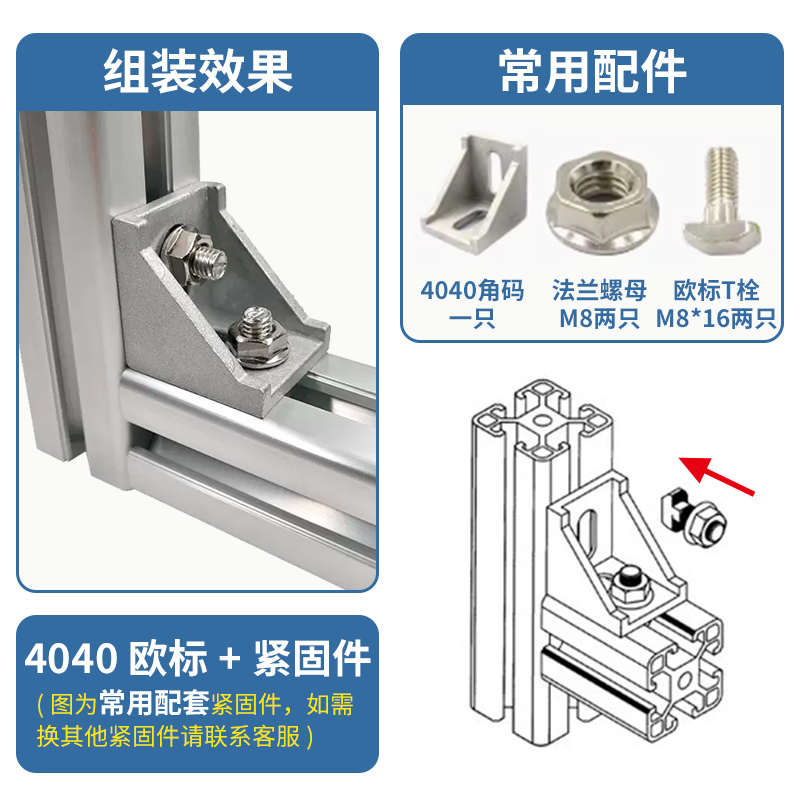 组装效果

常用配件

4040角码
一只

法兰螺母
M8两只

欧标T栓
M8*16两只

4040 欧标 + 紧固件

（图为常用配套紧固件，如需换其他紧固件请联系客服）