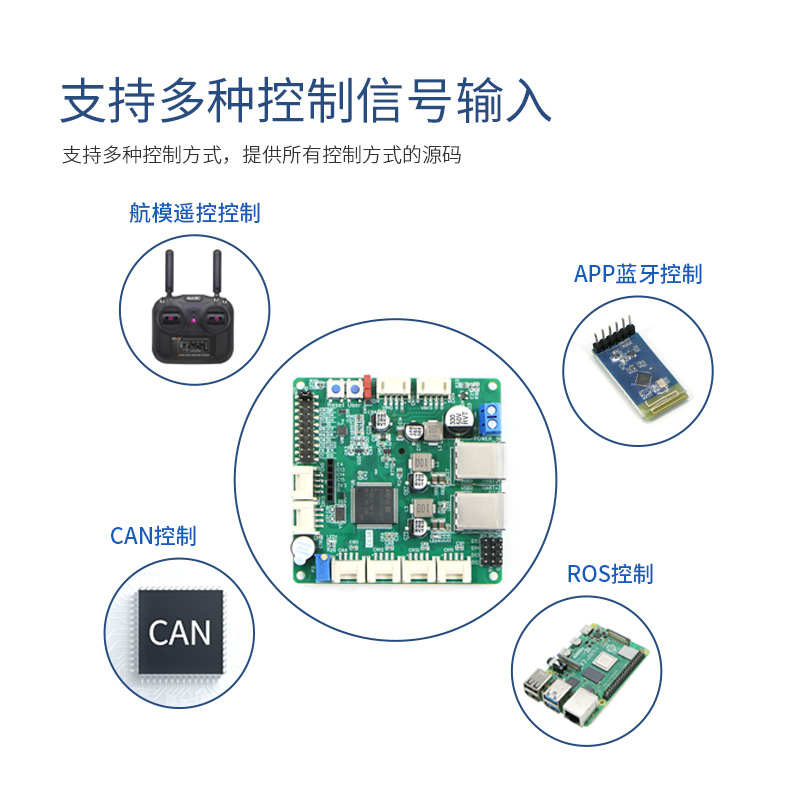 支持多种控制信号输入

支持多种控制方式，提供所有控制方式的源码

航模遥控控制

APP蓝牙控制

CAN控制

CAN

ROS控制