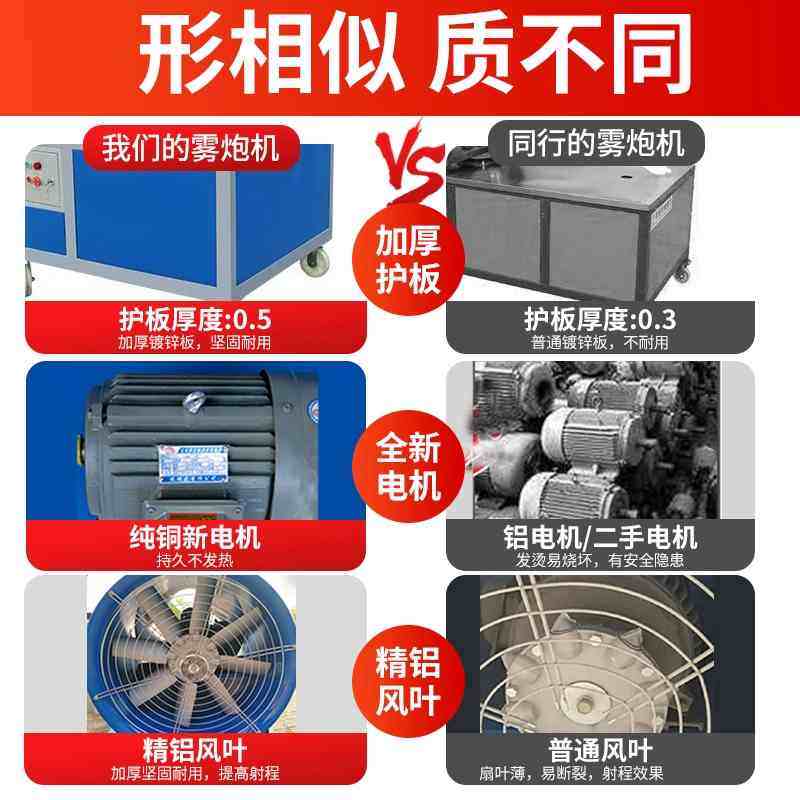 形相似 质不同

我们的雾炮机

VS

同行的雾炮机

加厚护板

护板厚度:0.5
加厚镀锌板，坚固耐用

护板厚度:0.3
普通镀锌板，不耐用

全新电机

纯铜新电机
持久不发热

铝电机/二手电机
发烫易烧坏，有安全隐患

精铝风叶

精铝风叶
加厚坚固耐用，提高射程

普通风叶
扇叶薄，易断裂，射程效果