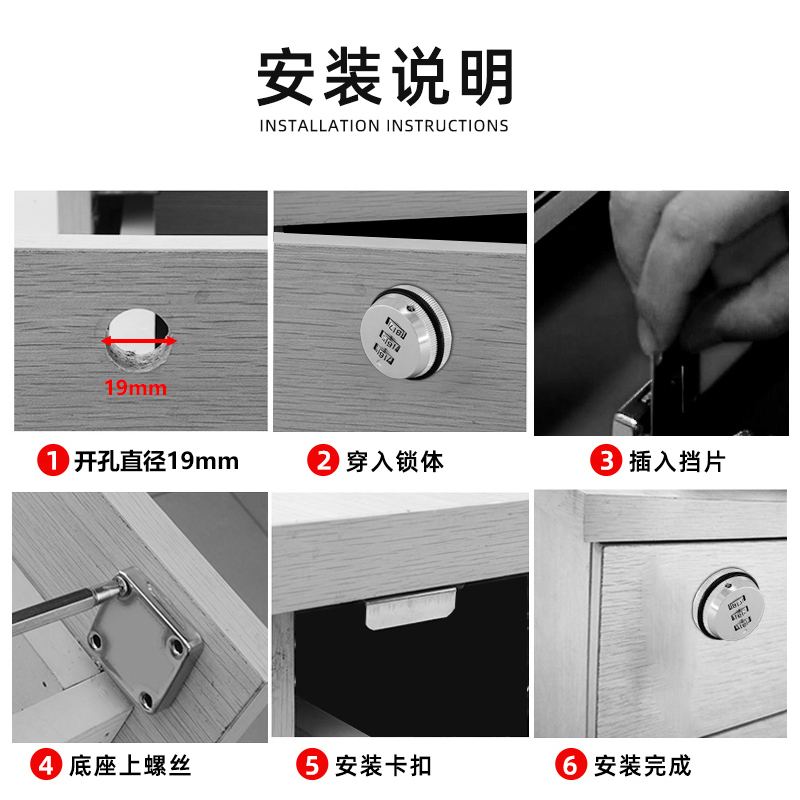 安装说明
INSTALLATION INSTRUCTIONS

19mm

1 开孔直径19mm
2 穿入锁体
3 插入挡片
4 底座上螺丝
5 安装卡扣
6 安装完成