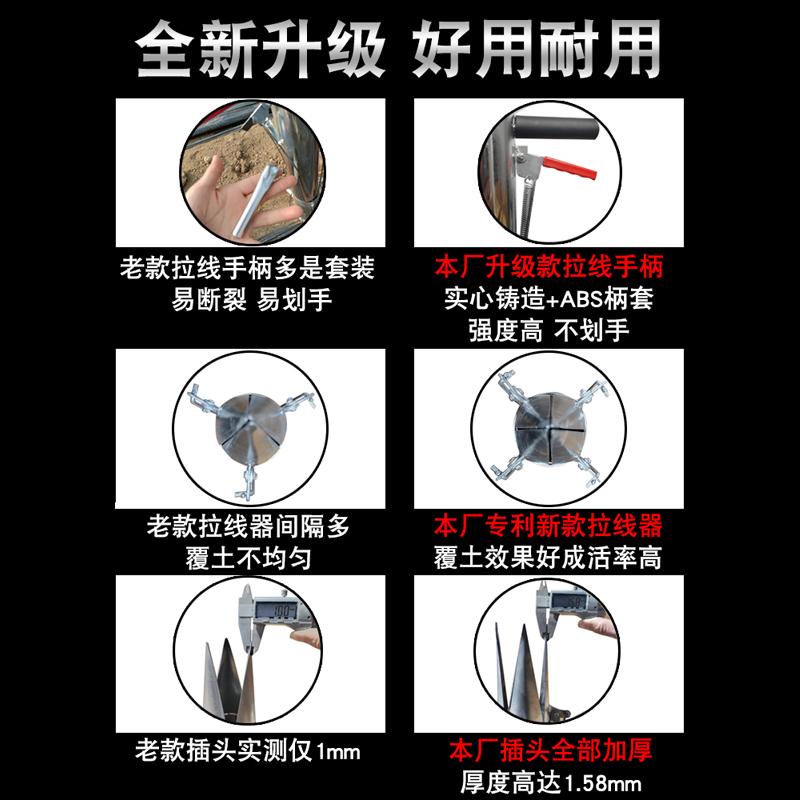 全新升级 好用耐用

老款拉线手柄多是套装
易断裂 易划手

本厂升级款拉线手柄
实心铸造+ABS柄套
强度高 不划手

老款拉线器间隔多
覆土不均匀

本厂专利新款拉线器
覆土效果好成活率高

老款插头实测仅1mm

本厂插头全部加厚
厚度高达1.58mm