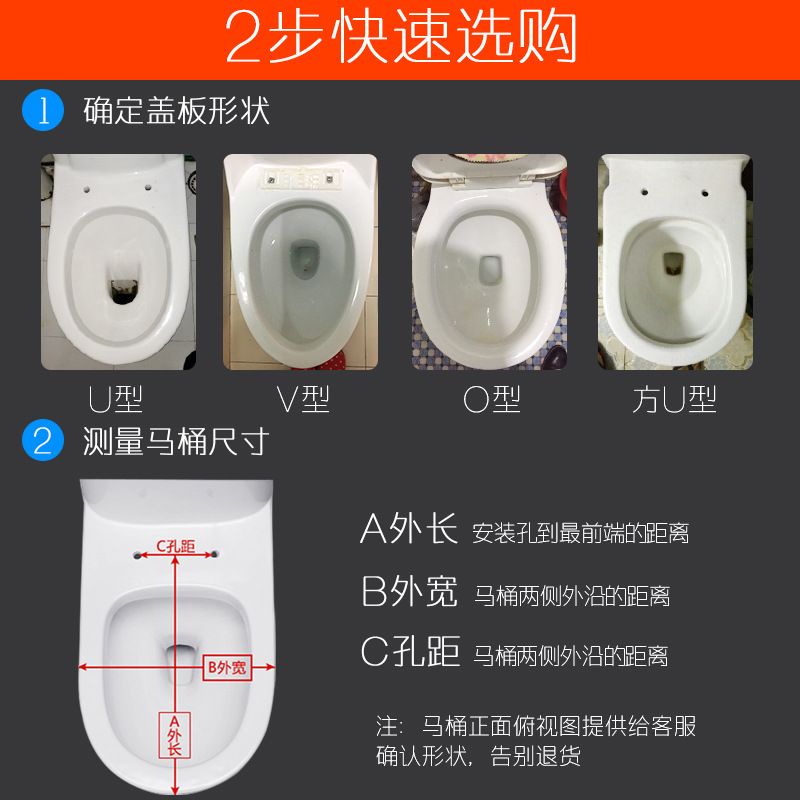 2步快速选购

1 确定盖板形状

U型

V型

O型

方U型

2 测量马桶尺寸

C孔距

B外宽

A外长

A外长 安装孔到最前端的距离

B外宽 马桶两侧外沿的距离

C孔距 马桶两侧外沿的距离

注：马桶正面俯视图提供给客服确认形状，告别退货