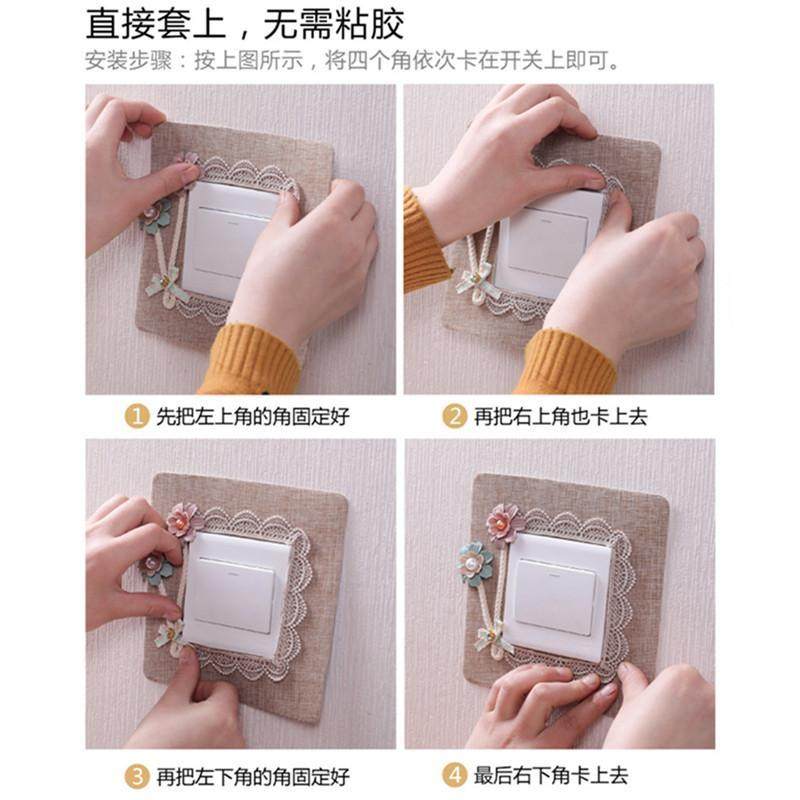 直接套上，无需粘胶

安装步骤：按上图所示，将四个角依次卡在开关上即可。

1 先把左上角的角固定好

2 再把右上角也卡上去

3 再把左下角的角固定好

4 最后右下角卡上去