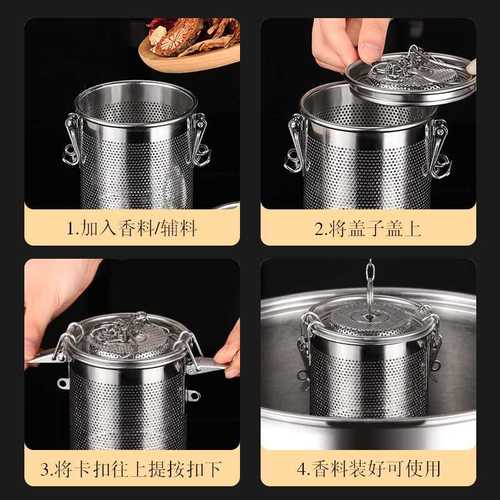 1.加入香料/辅料

2.将盖子盖上

3.将卡扣往上提按扣下

4.香料装好可使用