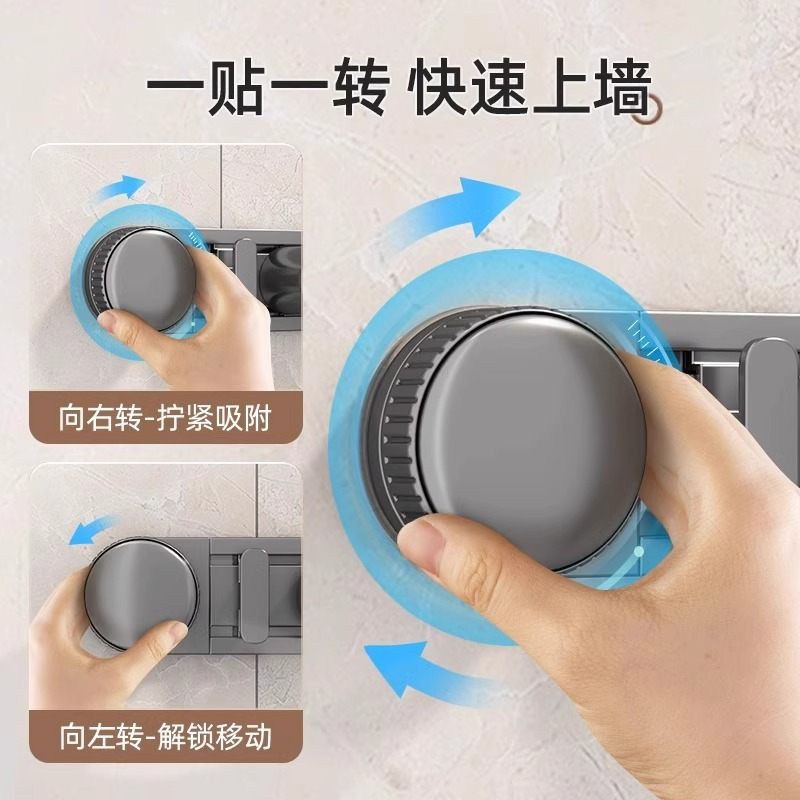 一贴一转 快速上墙

向右转-拧紧吸附

向左转-解锁移动