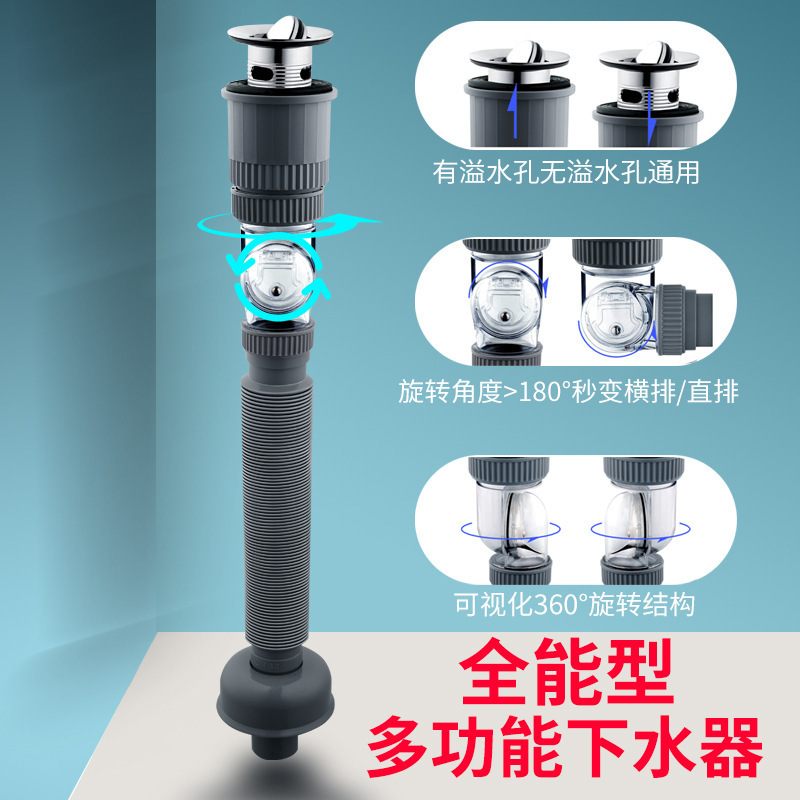 有溢水孔无溢水孔通用

旋转角度>180°秒变横排/直排

可视化360°旋转结构

全能型
多功能下水器