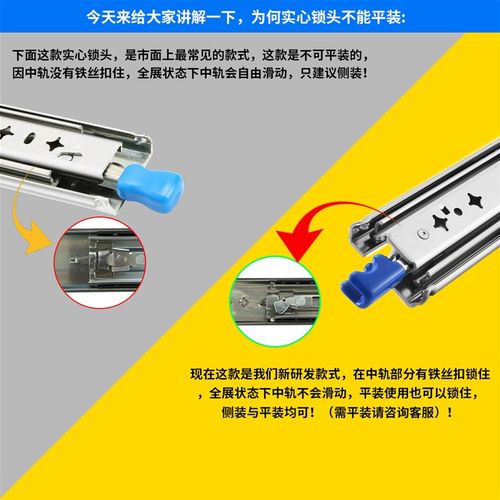 今天来给大家讲解一下，为何实心锁头不能平装:

下面这款实心锁头，是市面上最常见的款式，这款是不可平装的，因中轨没有铁丝扣住，全展状态下中轨会自由滑动，只建议侧装！

现在这款是我们新研发款式，在中轨部分有铁丝扣锁住，全展状态下中轨不会滑动，平装使用也可以锁住，侧装与平装均可！（需平装请咨询客服）！