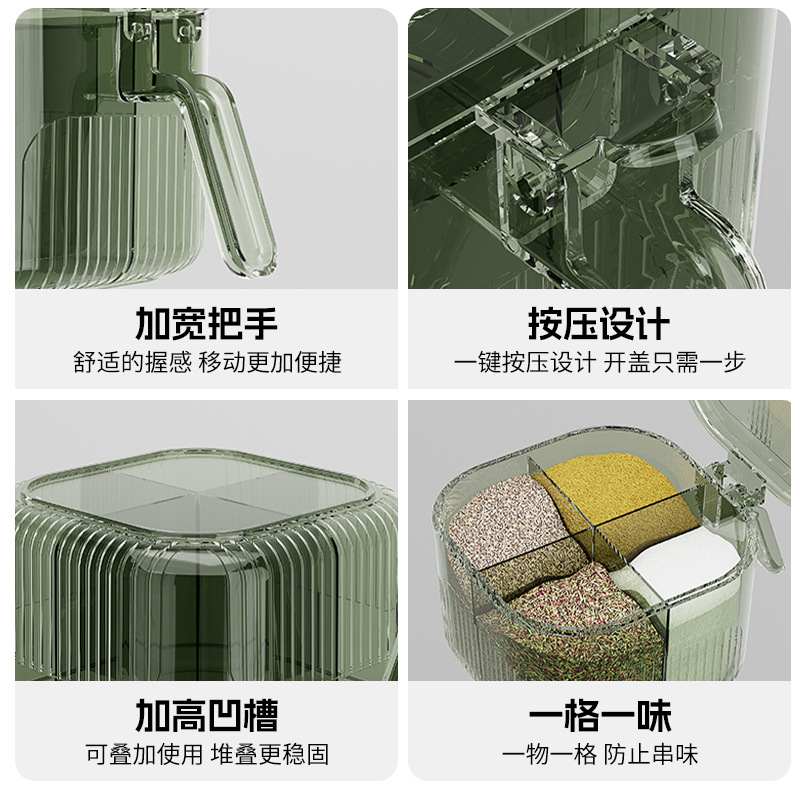 加宽把手
舒适的握感 移动更加便捷

按压设计
一键按压设计 开盖只需一步

加高凹槽
可叠加使用 堆叠更稳固

一格一味
一物一格 防止串味