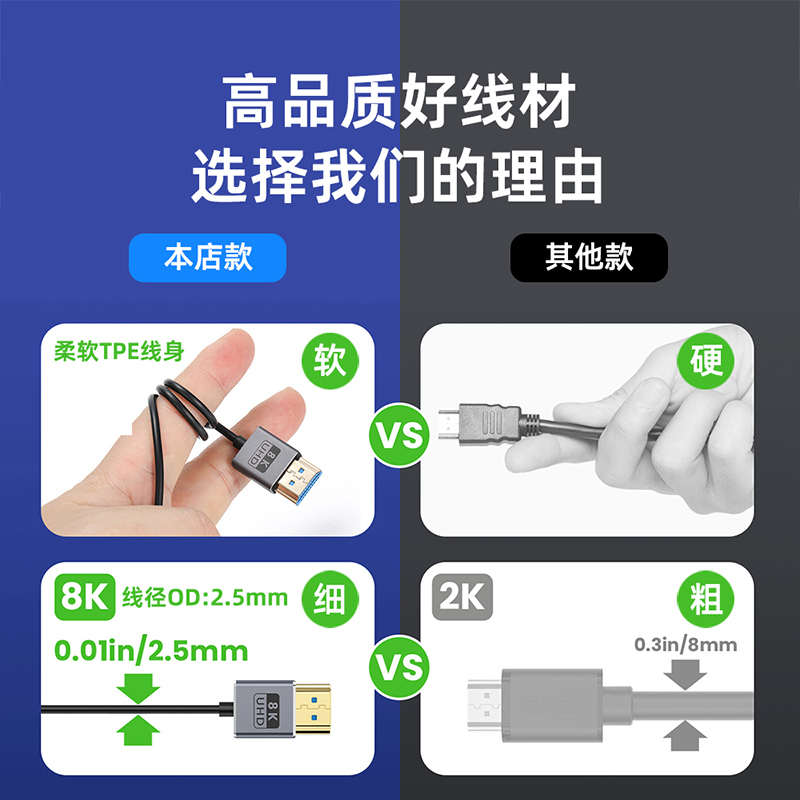 高品质好线材
选择我们的理由

本店款

其他款

柔软TPE线身

软

8K
UHD

VS

硬

8K 线径OD:2.5mm

细

0.01in/2.5mm

8K
UHD

VS

2K

粗

0.3in/8mm