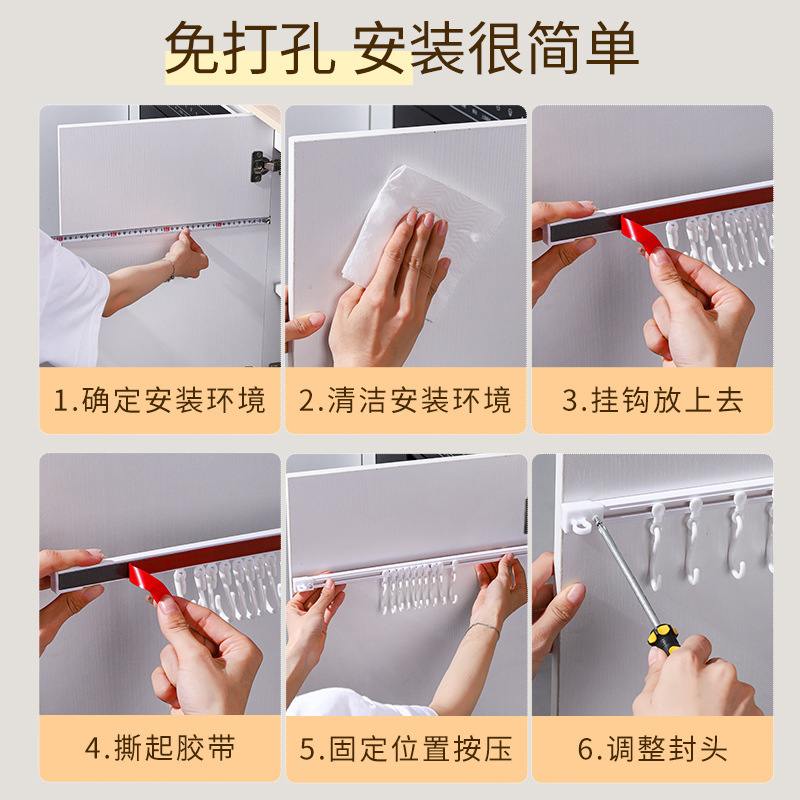 免打孔 安装很简单

1.确定安装环境

2.清洁安装环境

3.挂钩放上去

4.撕起胶带

5.固定位置按压

6.调整封头