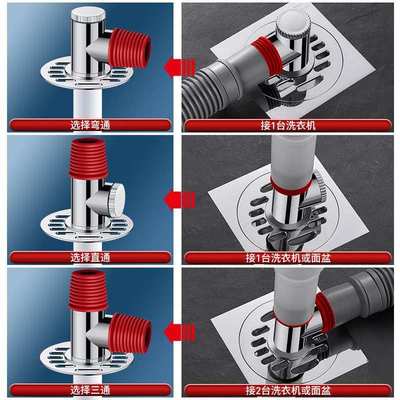 选择弯通

接1台洗衣机

选择直通

接1台洗衣机或面盆

选择三通

接2台洗衣机或面盆