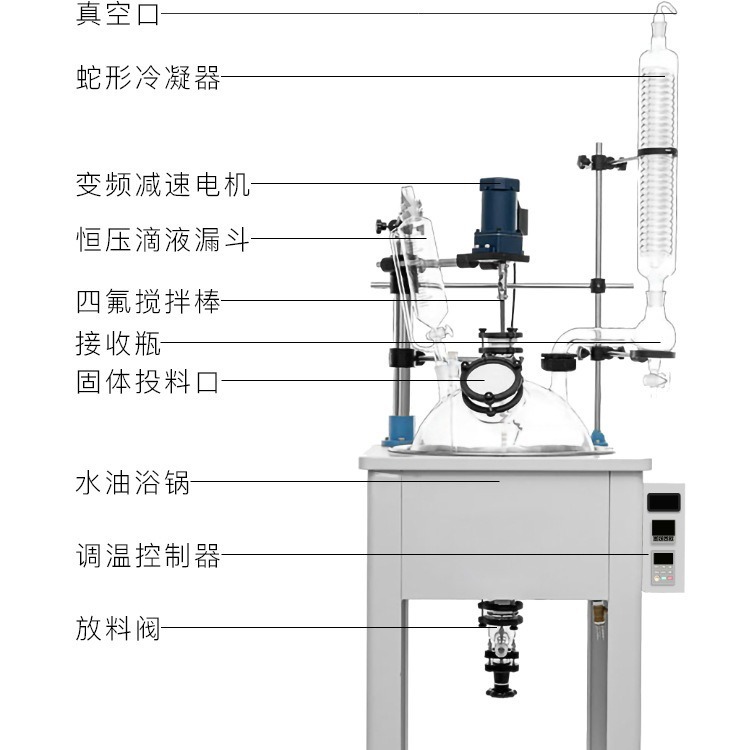 真空口

蛇形冷凝器

变频减速电机

恒压滴液漏斗

四氟搅拌棒

接收瓶

固体投料口

水油浴锅

调温控制器

放料阀