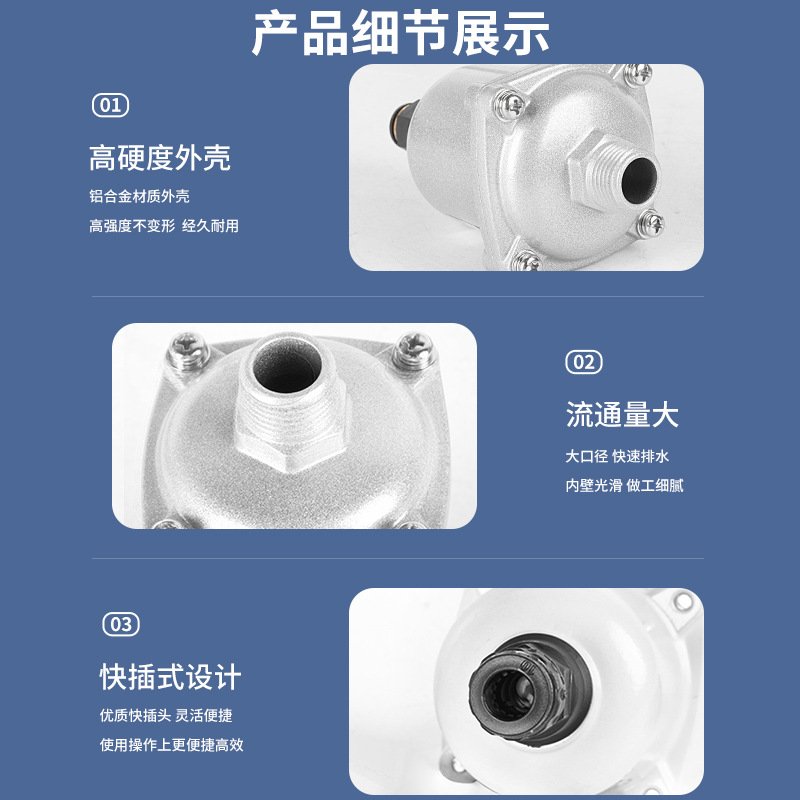 产品细节展示

01

高硬度外壳

铝合金材质外壳

高强度不变形 经久耐用

02

流通量大

大口径 快速排水

内壁光滑 做工细腻

03

快插式设计

优质快插头 灵活便捷

使用操作上更便捷高效