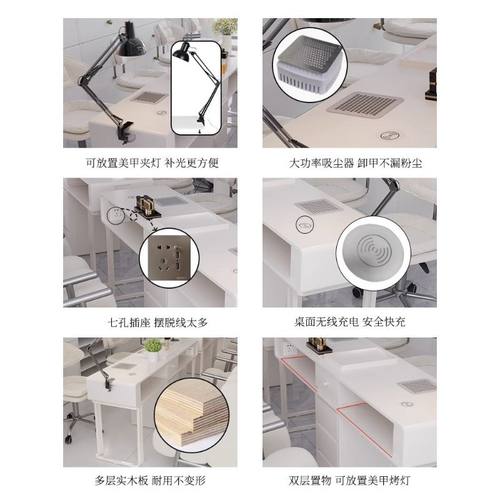 可放置美甲夹灯 补光更方便

大功率吸尘器 卸甲不漏粉尘

七孔插座 摆脱线太多

桌面无线充电 安全快充

多层实木板 耐用不变形

双层置物 可放置美甲烤灯