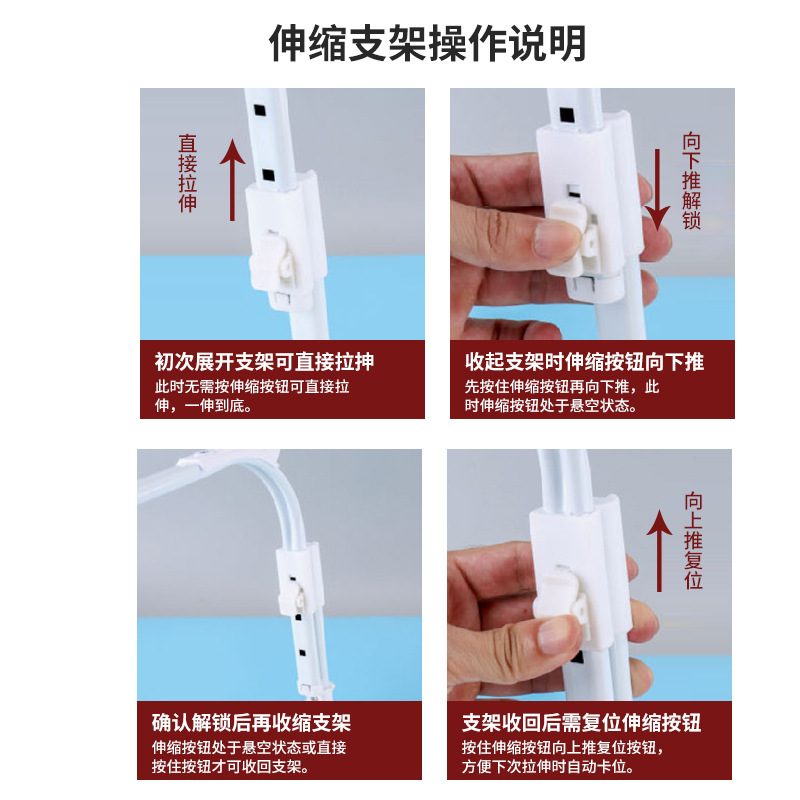 伸缩支架操作说明

直接拉伸

初次展开支架可直接拉抻

此时无需按伸缩按钮可直接拉伸，一伸到底。

向下推解锁

收起支架时伸缩按钮向下推

先按住伸缩按钮再向下推，此时伸缩按钮处于悬空状态。

确认解锁后再收缩支架

伸缩按钮处于悬空状态或直接按住按钮才可收回支架。

向上推复位

支架收回后需复位伸缩按钮

按住伸缩按钮向上推复位按钮，方便下次拉伸时自动卡位。