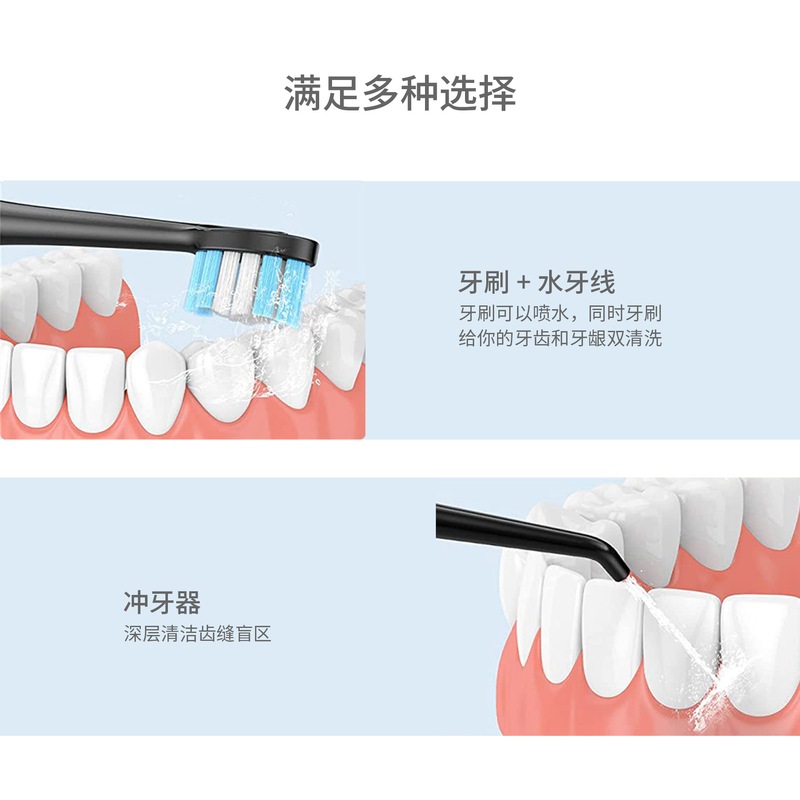 满足多种选择

牙刷 + 水牙线
牙刷可以喷水，同时牙刷给你的牙齿和牙龈双清洗

冲牙器
深层清洁齿缝盲区