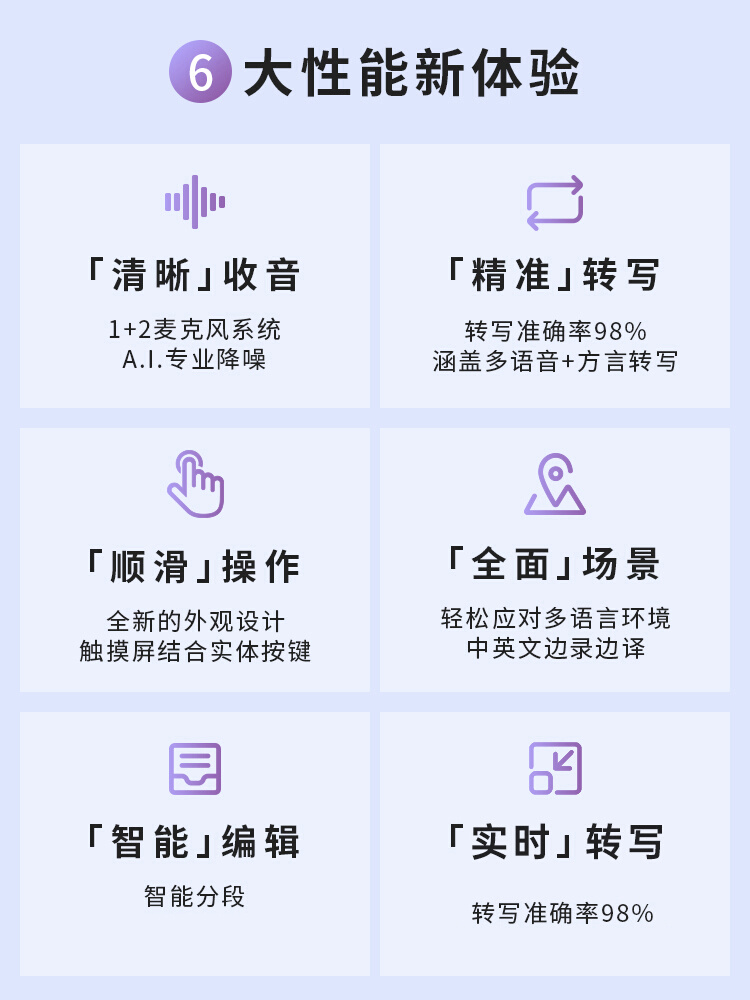 6大性能新体验

「清晰」收音

1+2麦克风系统
A.I.专业降噪

「精准」转写

转写准确率98%
涵盖多语音+方言转写

「顺滑」操作

全新的外观设计
触摸屏结合实体按键

「全面」场景

轻松应对多语言环境
中英文边录边译

「智能」编辑

智能分段

「实时」转写

转写准确率98%