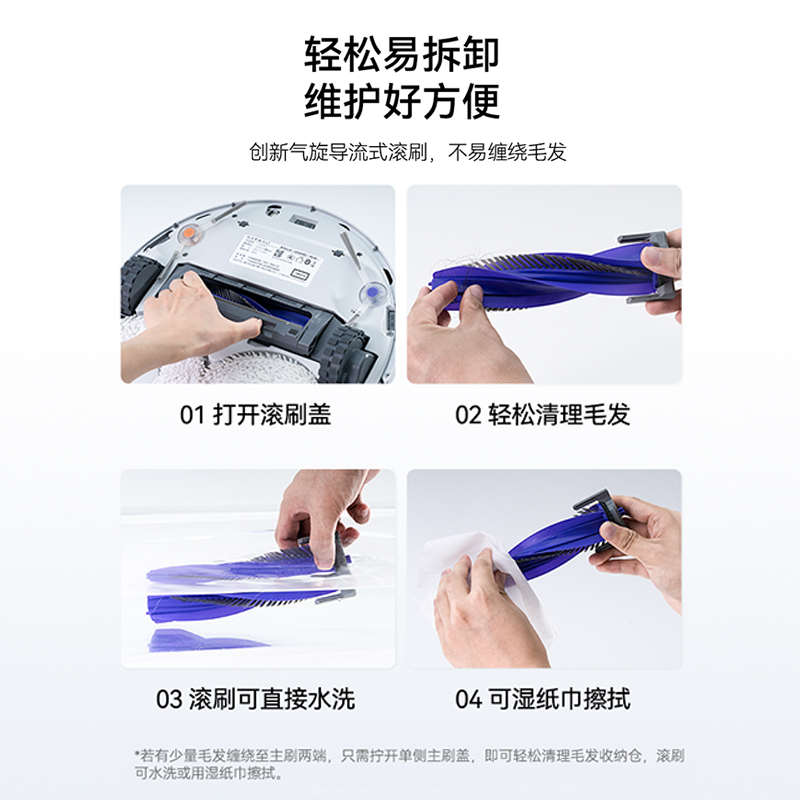 轻松易拆卸
维护好方便

创新气旋导流式滚刷，不易缠绕毛发

01 打开滚刷盖

02 轻松清理毛发

03 滚刷可直接水洗

04 可湿纸巾擦拭

*若有少量毛发缠绕至主刷两端，只需拧开单侧主刷盖，即可轻松清理毛发收纳仓，滚刷可水洗或用湿纸巾擦拭。