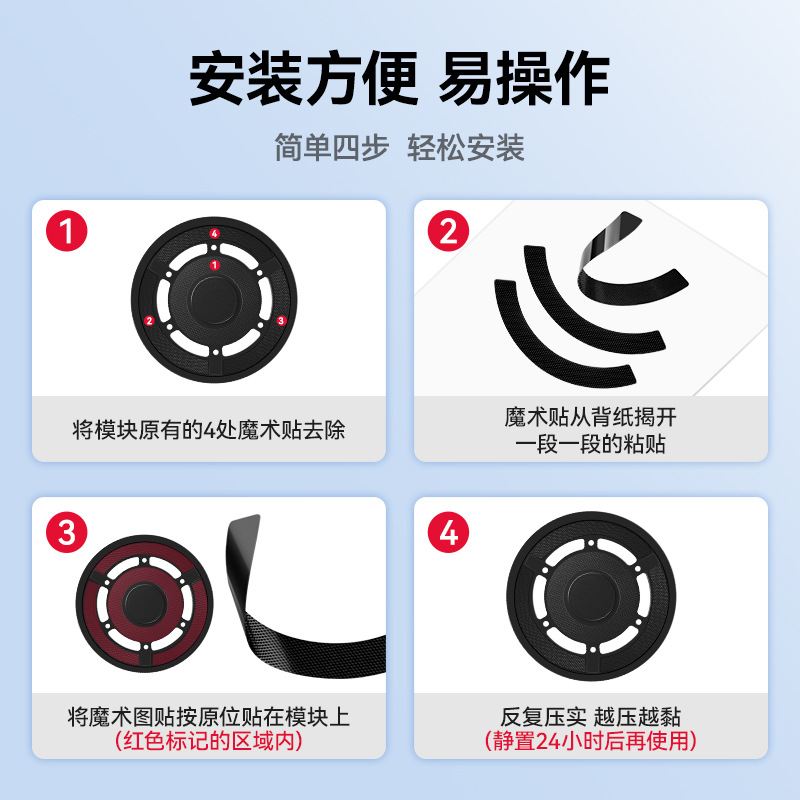 安装方便 易操作

简单四步 轻松安装

1

4

1

2

3

将模块原有的4处魔术贴去除

2

魔术贴从背纸揭开
一段一段的粘贴

3

将魔术图贴按原位贴在模块上
(红色标记的区域内)

4

反复压实 越压越黏
(静置24小时后再使用)