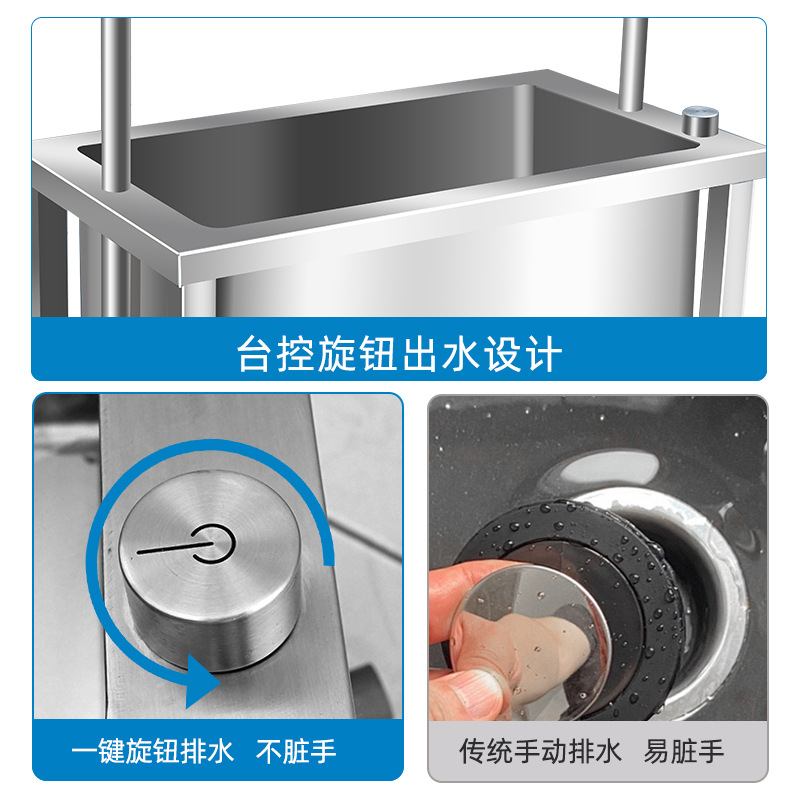 台控旋钮出水设计

一键旋钮排水 不脏手

传统手动排水 易脏手