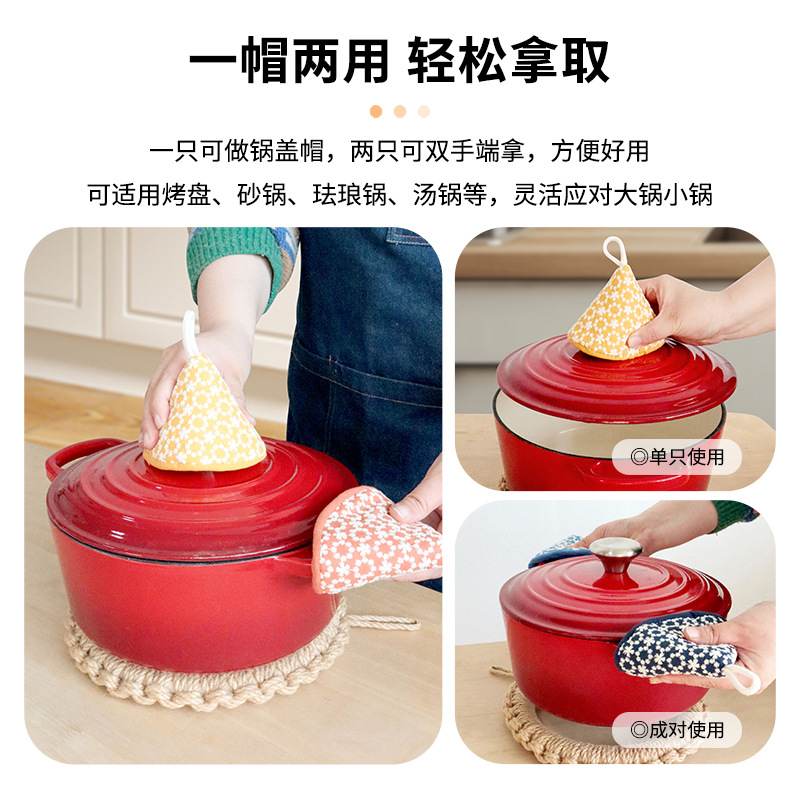 一帽两用 轻松拿取

一只可做锅盖帽，两只可双手端拿，方便好用
可适用烤盘、砂锅、珐琅锅、汤锅等，灵活应对大锅小锅

◎单只使用

◎成对使用