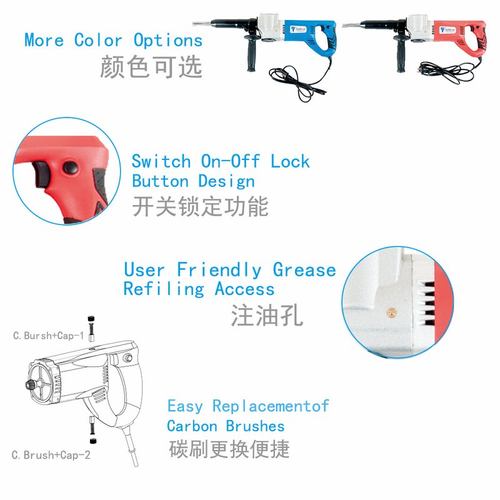 More Color Options
颜色可选

Switch On-Off Lock Button Design
开关锁定功能

User Friendly Grease Refiling Access
注油孔

C.Bursh+Cap-1

C.Brush+Cap-2

Easy Replacementof Carbon Brushes
碳刷更换便捷