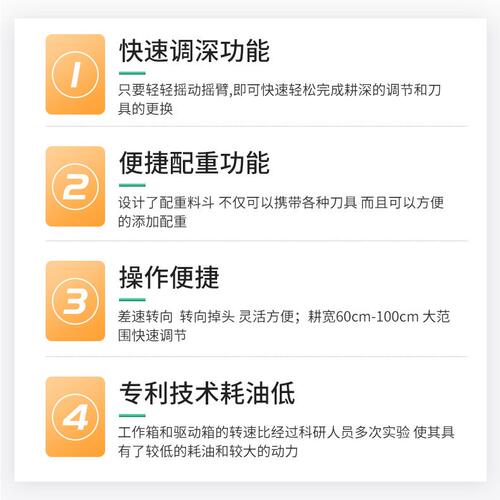 1
快速调深功能
只要轻轻摇动摇臂,即可快速轻松完成耕深的调节和刀具的更换

2
便捷配重功能
设计了配重料斗 不仅可以携带各种刀具 而且可以方便的添加配重

3
操作便捷
差速转向 转向掉头 灵活方便；耕宽60cm-100cm 大范围快速调节

4
专利技术耗油低
工作箱和驱动箱的转速比经过科研人员多次实验 使其具有了较低的耗油和较大的动力