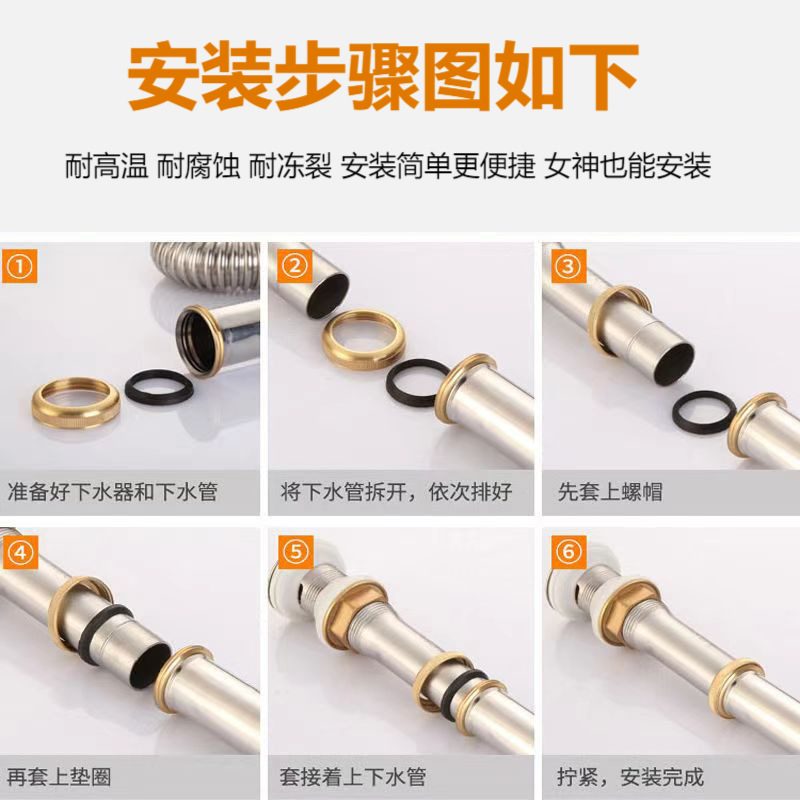 安装步骤图如下

耐高温 耐腐蚀 耐冻裂 安装简单更便捷 女神也能安装

①
准备好下水器和下水管

②
将下水管拆开，依次排好

③
先套上螺帽

④
再套上垫圈

⑤
套接着上下水管

⑥
拧紧，安装完成