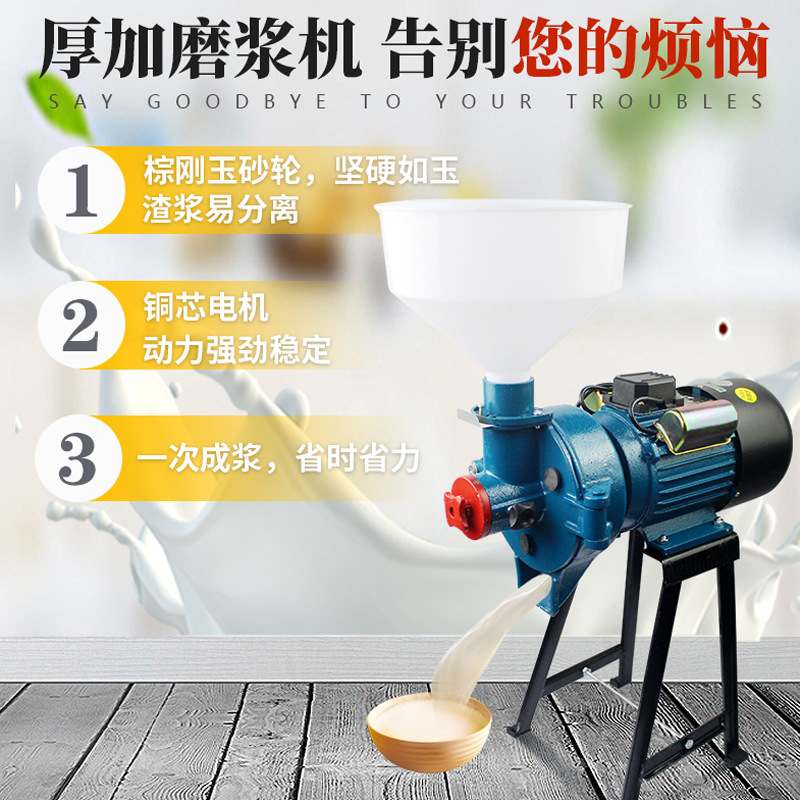 厚加磨浆机 告别您的烦恼
SAY GOODBYE TO YOUR TROUBLES

1 棕刚玉砂轮，坚硬如玉
渣浆易分离

2 铜芯电机
动力强劲稳定

3 一次成浆，省时省力