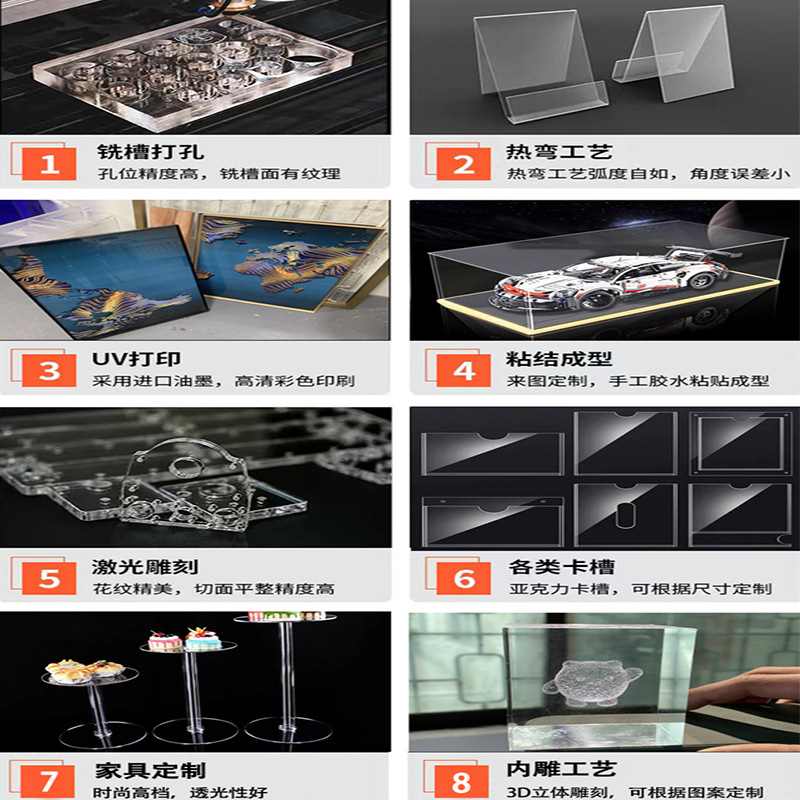 1
铣槽打孔
孔位精度高，铣槽面有纹理

2
热弯工艺
热弯工艺弧度自如，角度误差小

3
UV打印
采用进口油墨，高清彩色印刷

4
粘结成型
来图定制，手工胶水粘贴成型

5
激光雕刻
花纹精美，切面平整精度高

6
各类卡槽
亚克力卡槽，可根据尺寸定制

7
家具定制
时尚高档，透光性好

8
内雕工艺
3D立体雕刻，可根据图案定制