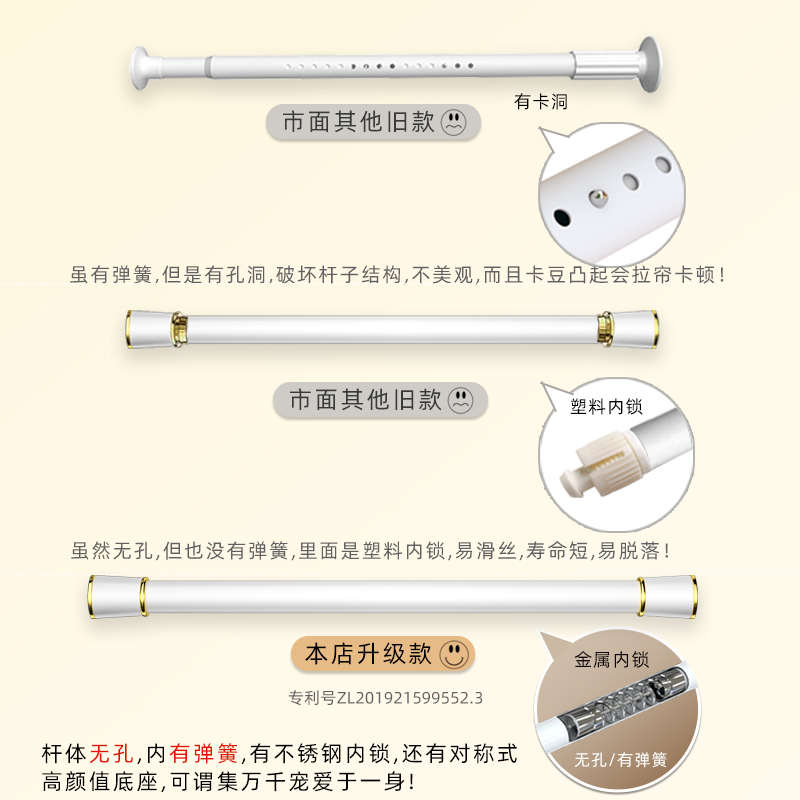 有卡洞

市面其他旧款

虽有弹簧,但是有孔洞,破坏杆子结构,不美观,而且卡豆凸起会拉帘卡顿!

市面其他旧款

塑料内锁

虽然无孔,但也没有弹簧,里面是塑料内锁,易滑丝,寿命短,易脱落!

本店升级款

专利号ZL201921599552.3

金属内锁

无孔/有弹簧

杆体无孔,内有弹簧,有不锈钢内锁,还有对称式高颜值底座,可谓集万千宠爱于一身!