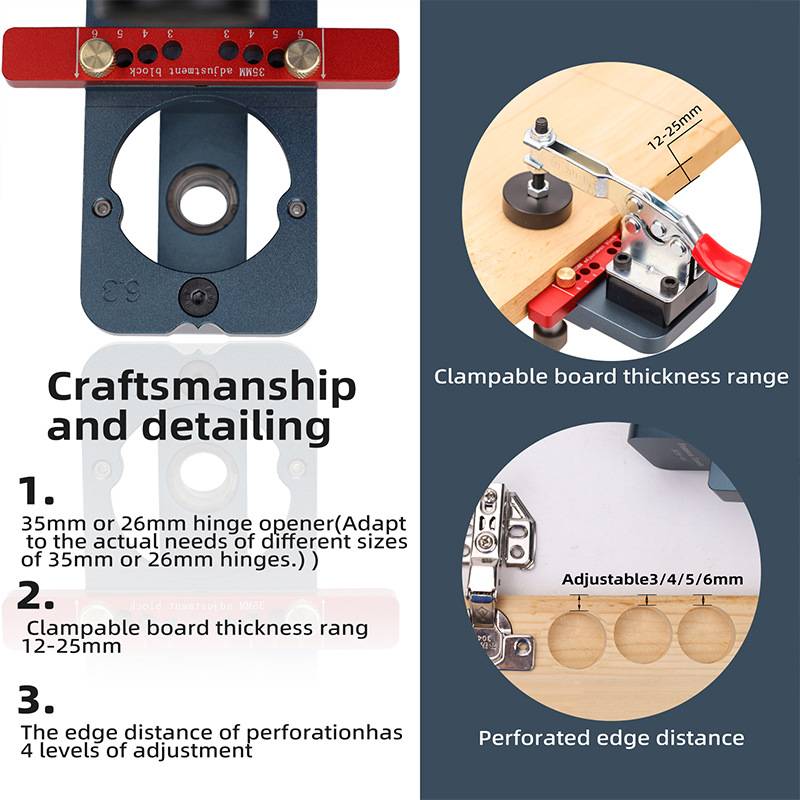 6 5 4 3 3 4 5 6
35MM adjustment block

63

Craftsmanship and detailing

1.
35mm or 26mm hinge opener(Adapt to the actual needs of different sizes of 35mm or 26mm hinges.) )

2.
Clampable board thickness rang 12-25mm

3.
The edge distance of perforationhas 4 levels of adjustment

12-25mm

Clampable board thickness range

Adjustable3/4/5/6mm

Perforated edge distance