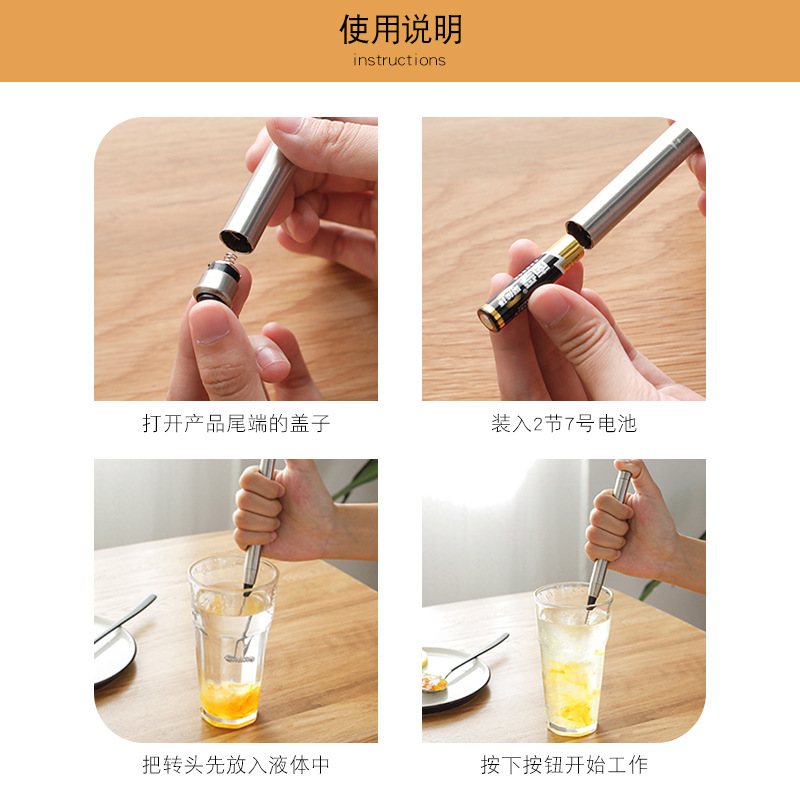 使用说明
instructions

打开产品尾端的盖子

装入2节7号电池

把转头先放入液体中

按下按钮开始工作