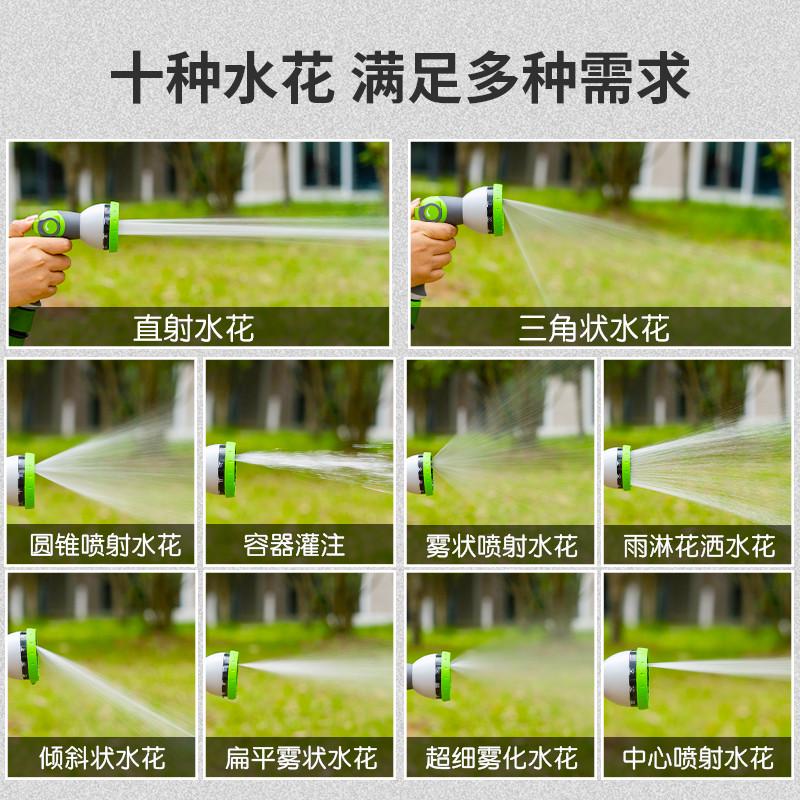 十种水花 满足多种需求

直射水花

三角状水花

圆锥喷射水花

容器灌注

雾状喷射水花

雨淋花洒水花

倾斜状水花

扁平雾状水花

超细雾化水花

中心喷射水花