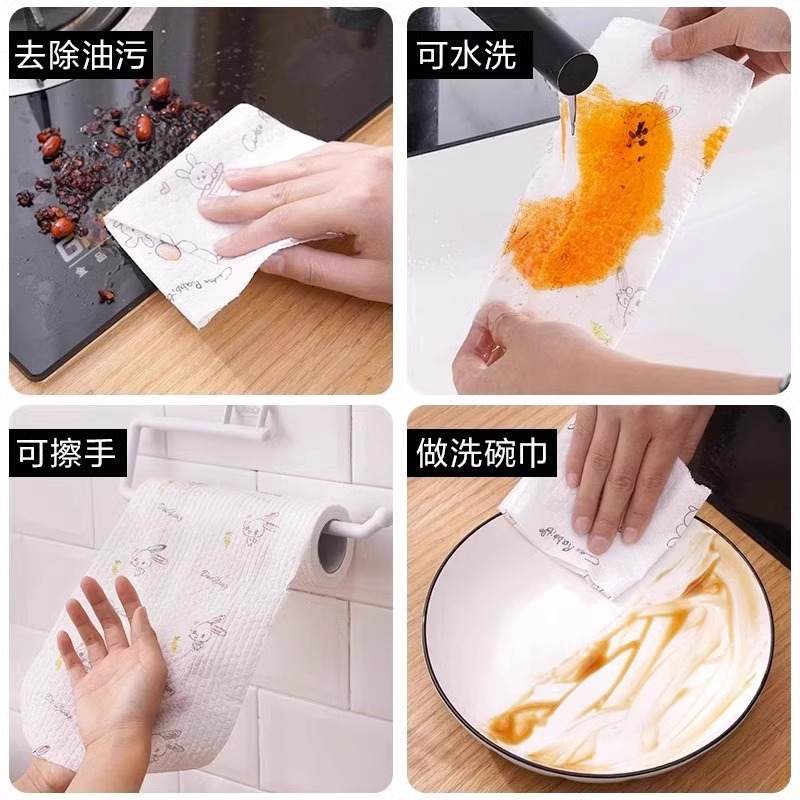 去除油污

可水洗

可擦手

做洗碗巾