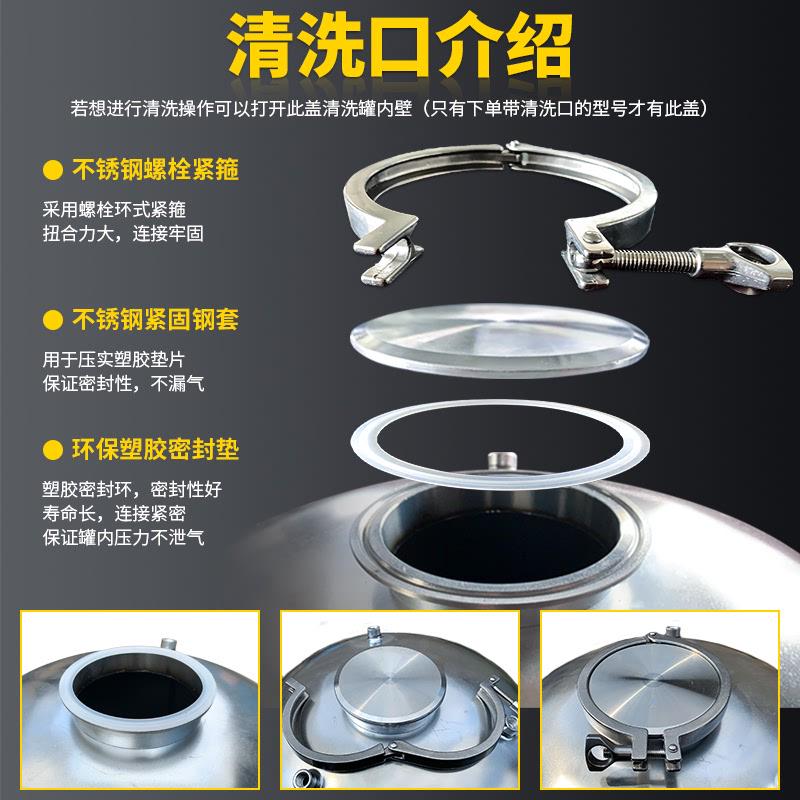 清洗口介绍

若想进行清洗操作可以打开此盖清洗罐内壁（只有下单带清洗口的型号才有此盖）

不锈钢螺栓紧箍

采用螺栓环式紧箍
扭合力大，连接牢固

不锈钢紧固钢套

用于压实塑胶垫片
保证密封性，不漏气

环保塑胶密封垫

塑胶密封环，密封性好
寿命长，连接紧密
保证罐内压力不泄气