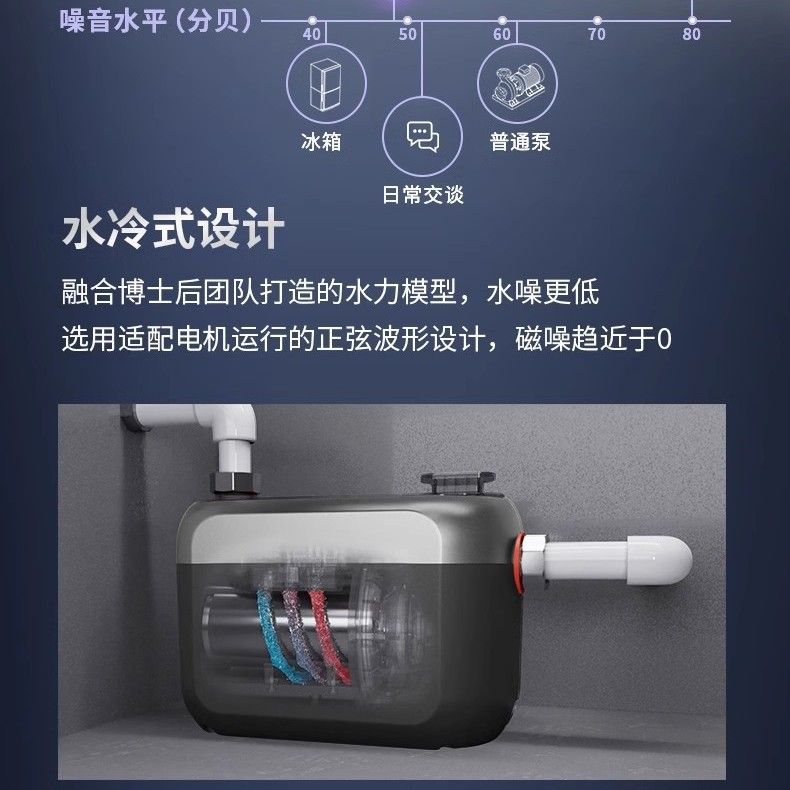 噪音水平（分贝）
40
50
60
70
80
冰箱
日常交谈
普通泵

水冷式设计

融合博士后团队打造的水力模型，水噪更低
选用适配电机运行的正弦波形设计，磁噪趋近于0