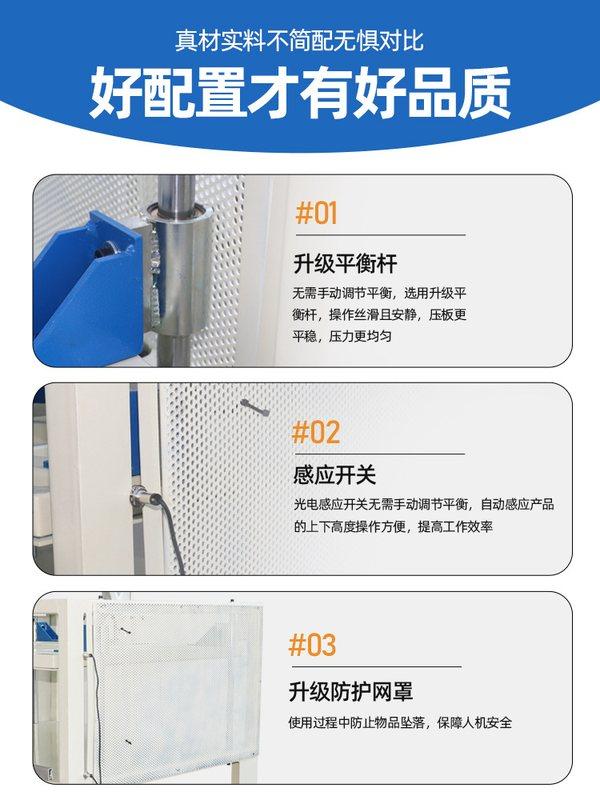 真材实料不简配无惧对比

好配置才有好品质

#01

升级平衡杆

无需手动调节平衡，选用升级平衡杆，操作丝滑且安静，压板更平稳，压力更均匀

#02

感应开关

光电感应开关无需手动调节平衡，自动感应产品的上下高度操作方便，提高工作效率

#03

升级防护网罩

使用过程中防止物品坠落，保障人机安全