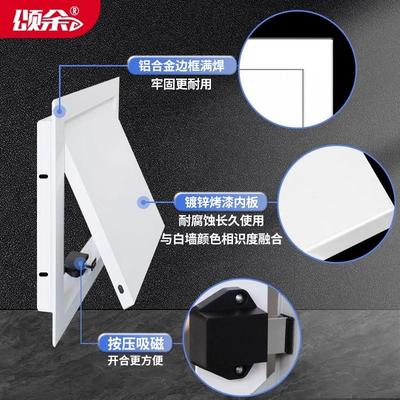 颂余®

铝合金边框满焊
牢固更耐用

镀锌烤漆内板
耐腐蚀长久使用
与白墙颜色相识度融合

按压吸磁
开合更方便