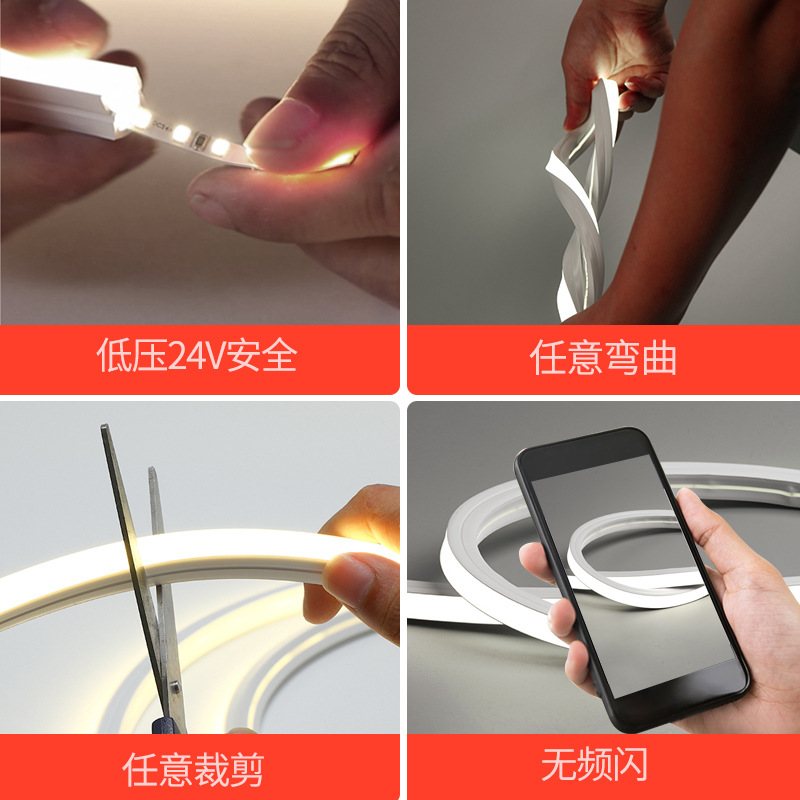 低压24V安全

任意弯曲

任意裁剪

无频闪