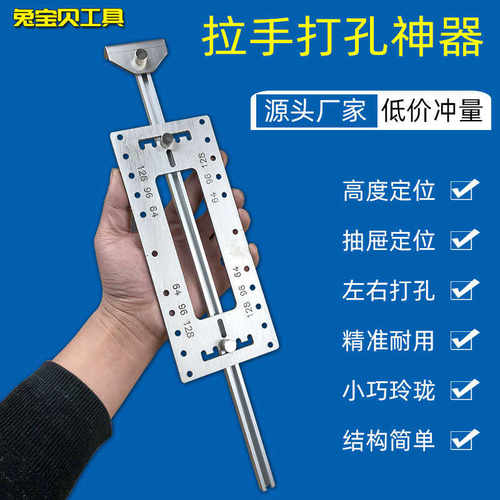 兔宝贝工具

拉手打孔神器

源头厂家 低价冲量

128
96
64
128
96
64
64
96
128
64
96
128

高度定位
抽屉定位
左右打孔
精准耐用
小巧玲珑
结构简单