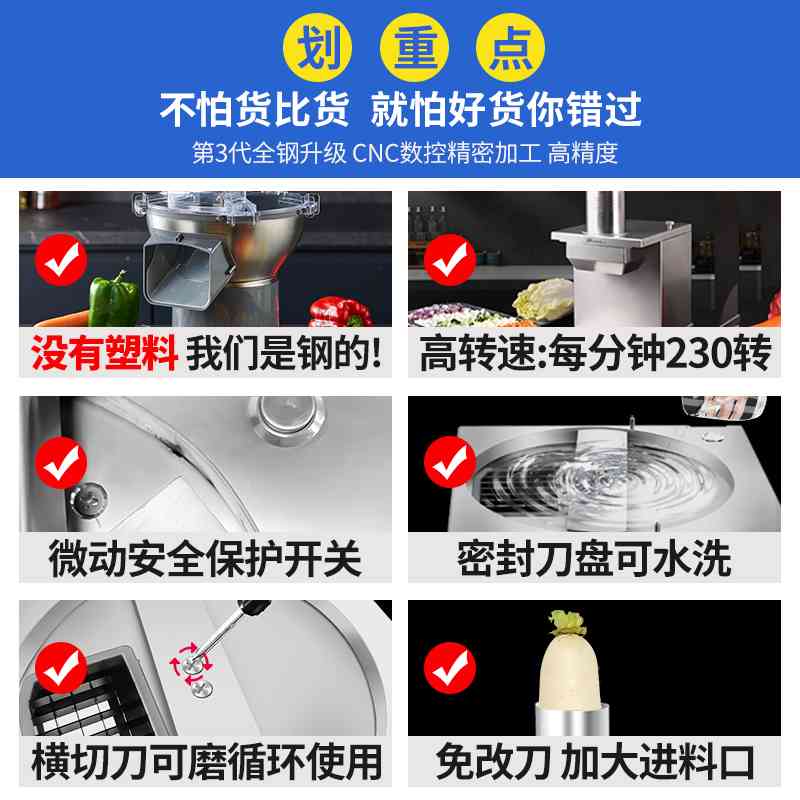 划 重 点
不怕货比货 就怕好货你错过
第3代全钢升级 CNC数控精密加工 高精度

没有塑料 我们是钢的!

高转速:每分钟230转

微动安全保护开关

密封刀盘可水洗

横切刀可磨循环使用

免改刀 加大进料口