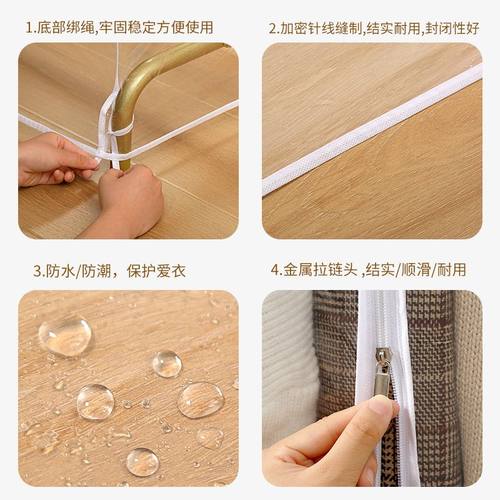 1.底部绑绳,牢固稳定方便使用

2.加密针线缝制,结实耐用,封闭性好

3.防水/防潮，保护爱衣

4.金属拉链头 ,结实/顺滑/耐用