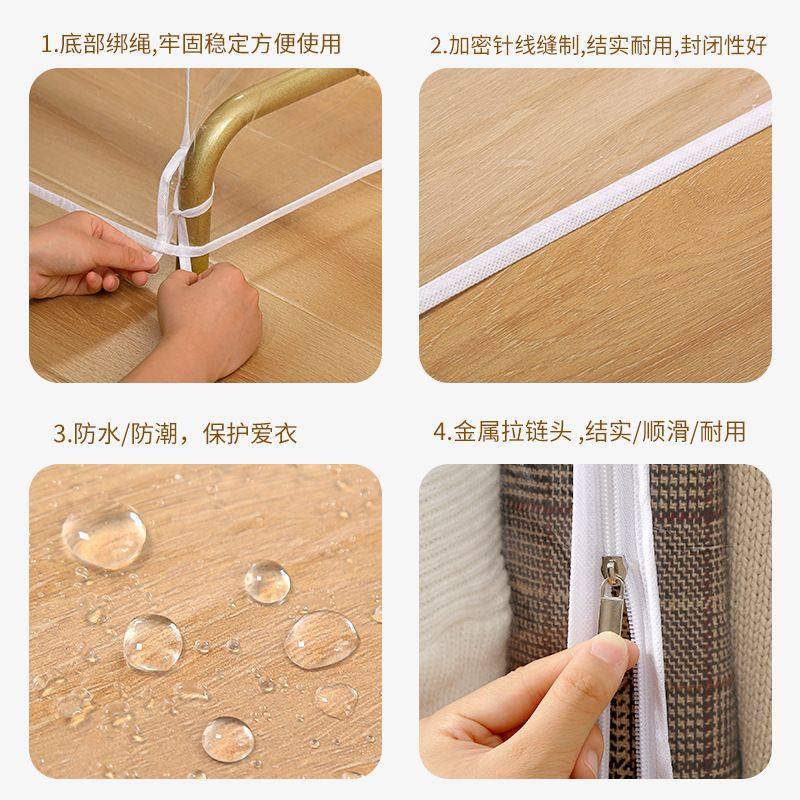 1.底部绑绳,牢固稳定方便使用

2.加密针线缝制,结实耐用,封闭性好

3.防水/防潮，保护爱衣

4.金属拉链头 ,结实/顺滑/耐用