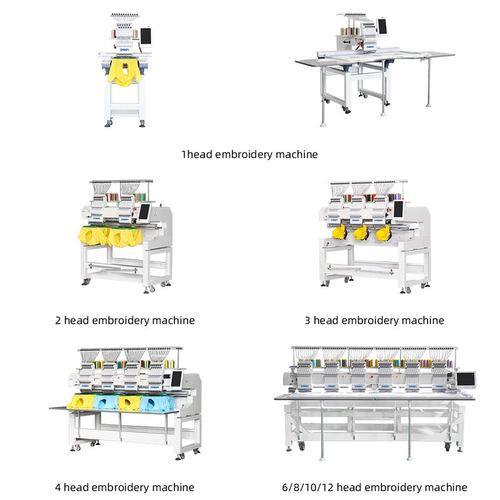 1head embroidery machine

2 head embroidery machine

3 head embroidery machine

4 head embroidery machine

6/8/10/12 head embroidery machine