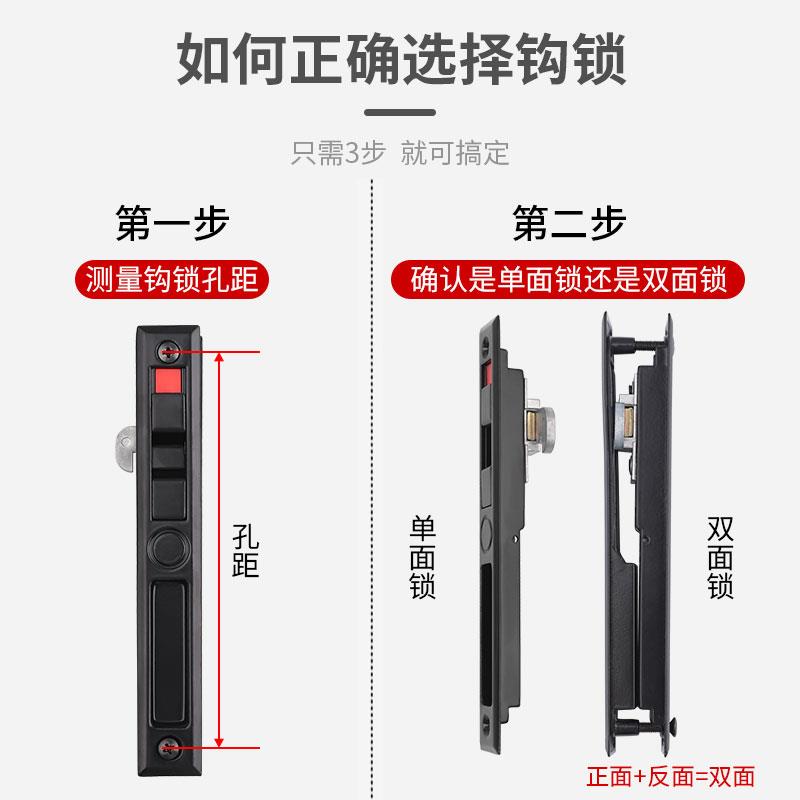 如何正确选择钩锁

只需3步 就可搞定

第一步

测量钩锁孔距

孔距

第二步

确认是单面锁还是双面锁

单面锁

双面锁

正面+反面=双面