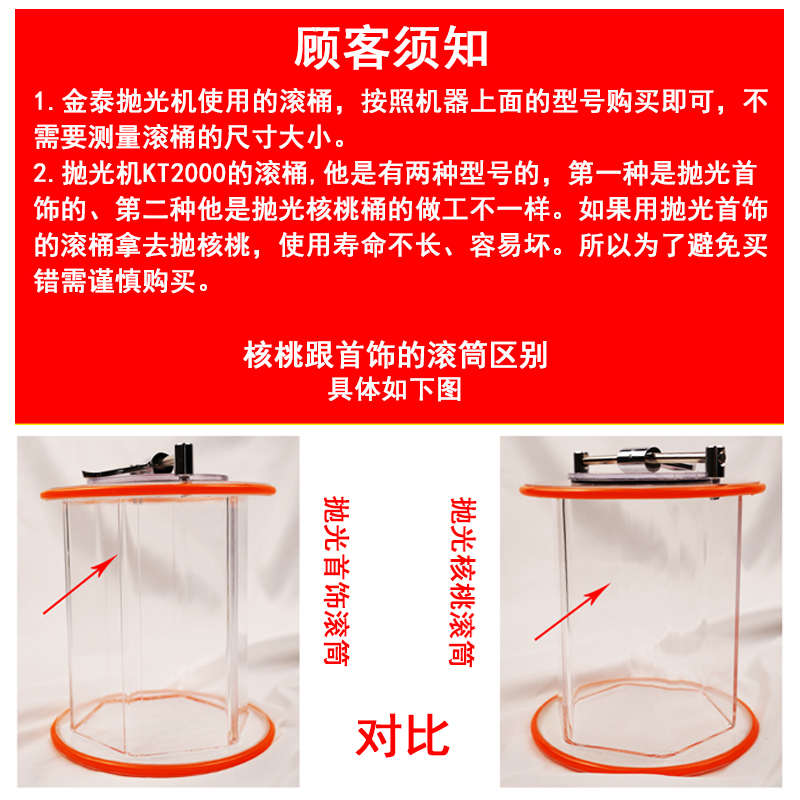 顾客须知

1. 金泰抛光机使用的滚桶，按照机器上面的型号购买即可，不需要测量滚桶的尺寸大小。

2. 抛光机KT2000的滚桶,他是有两种型号的，第一种是抛光首饰的、第二种他是抛光核桃桶的做工不一样。如果用抛光首饰的滚桶拿去抛核桃，使用寿命不长、容易坏。所以为了避免买错需谨慎购买。

核桃跟首饰的滚筒区别
具体如下图

抛光首饰滚筒

抛光核桃滚筒

对比